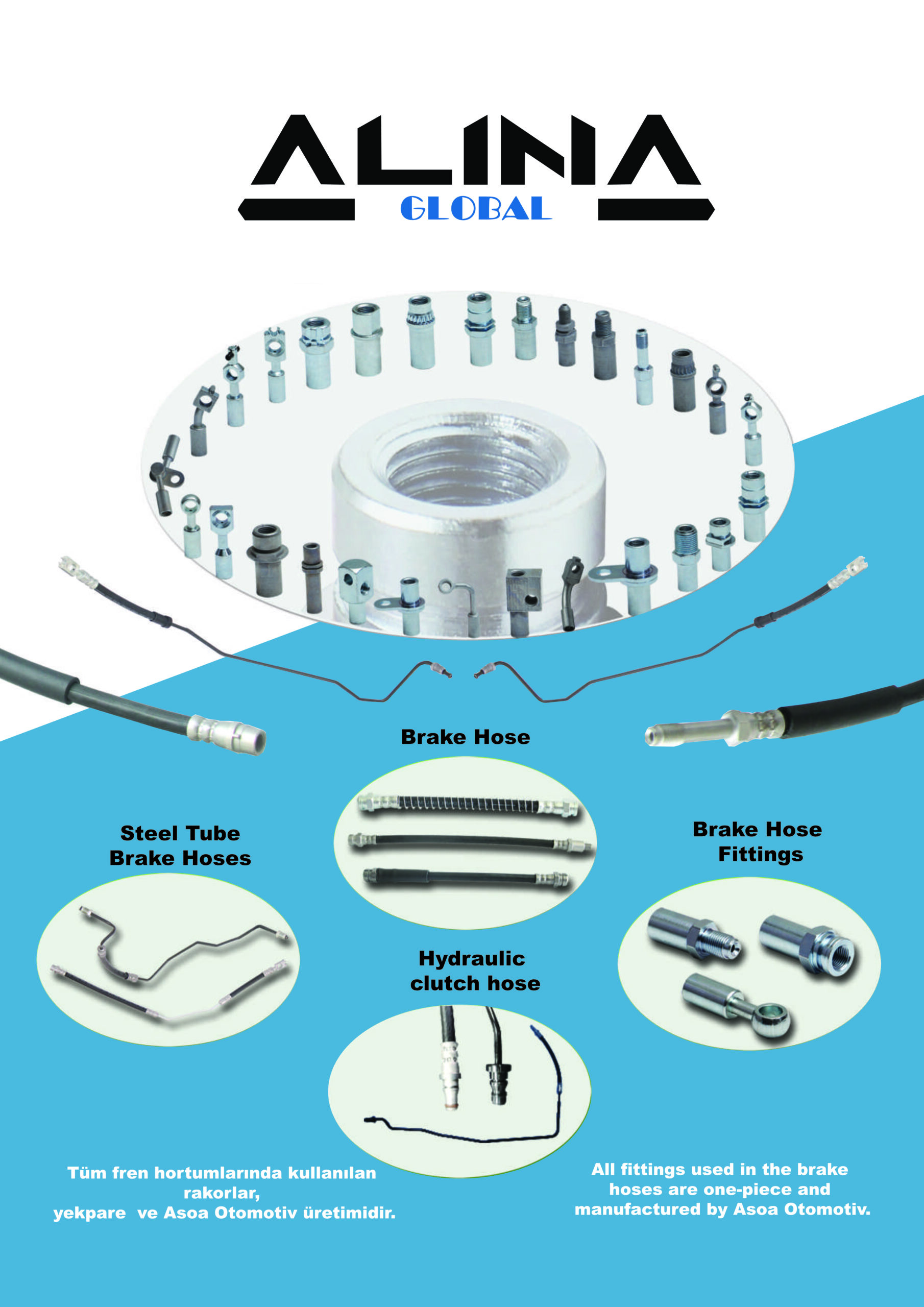 ALINA
GLOBAL

Brake Hose

Steel Tube
Brake Hoses

Brake Hose
Fittings

Hydraulic
clutch hose

Tüm fren hortumlarında kullanılan rakorlar,
yekpare ve Asoa Otomotiv üretimidir.

All fittings used in the brake hoses are one-piece and manufactured by Asoa Otomotiv.